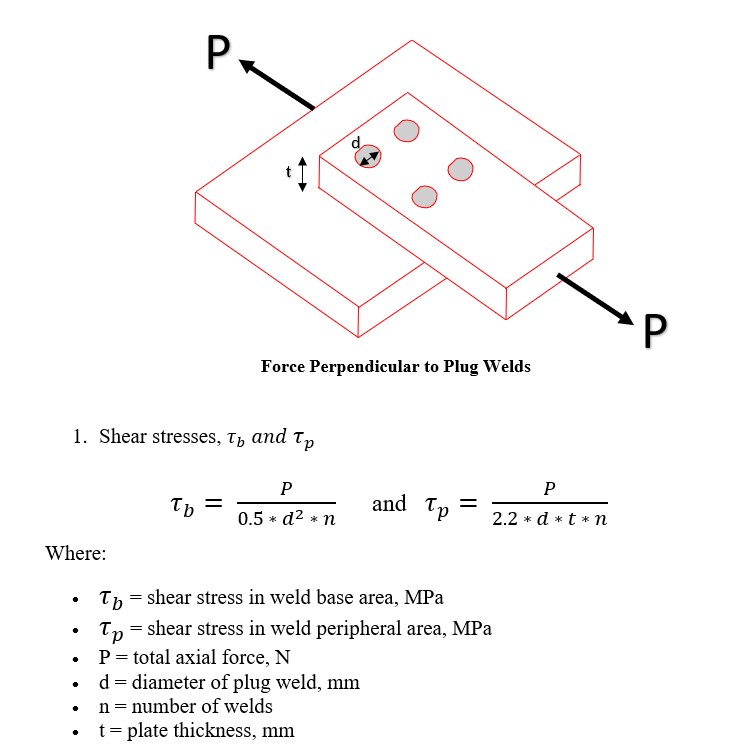 P

d

t

P

Force Perpendicular to Plug Welds

1. Shear stresses, $\tau_b$ and $\tau_p$

$\tau_b = \frac{P}{0.5 * d^2 * n}$ and $\tau_p = \frac{P}{2.2 * d * t * n}$

Where:

- $\tau_b$ = shear stress in weld base area, MPa
- $\tau_p$ = shear stress in weld peripheral area, MPa
- P = total axial force, N
- d = diameter of plug weld, mm
- n = number of welds
- t = plate thickness, mm