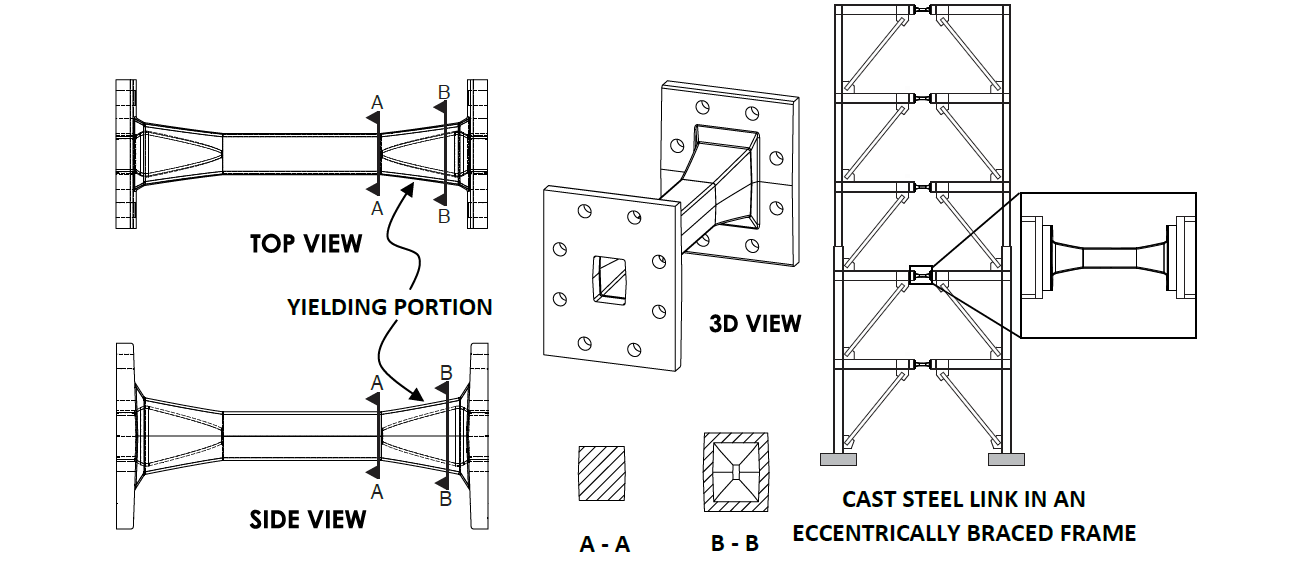 A
B
A
B
TOP VIEW
YIELDING PORTION
A
B
A
B
SIDE VIEW
3D VIEW
A - A
B - B
CAST STEEL LINK IN AN ECCENTRICALLY BRACED FRAME