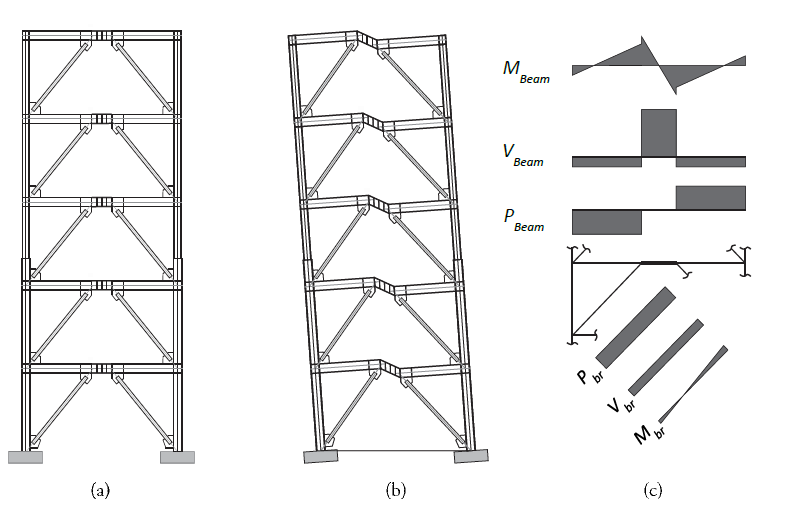 $M_{Beam}$

$V_{Beam}$

$P_{Beam}$

$P_{br}$

$V_{br}$

$M_{br}$

(a)

(b)

(c)