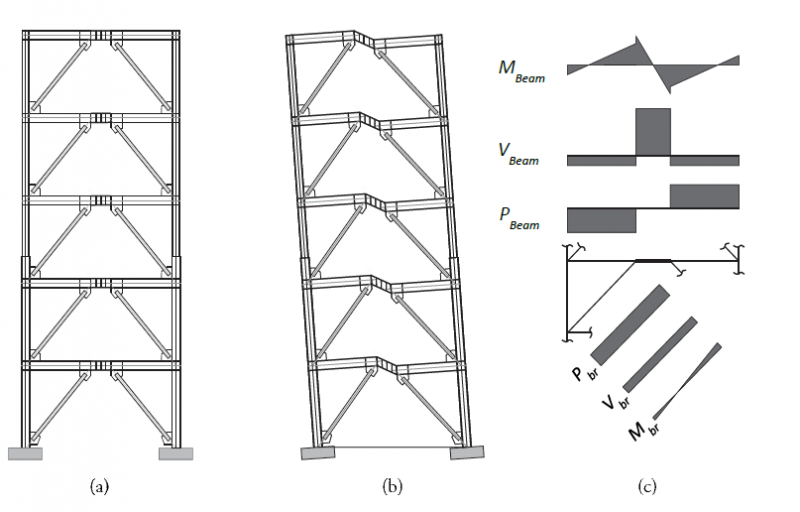 $M_{Beam}$

$V_{Beam}$

$P_{Beam}$

$P_{br}$

$V_{br}$

$M_{br}$

(a)

(b)

(c)