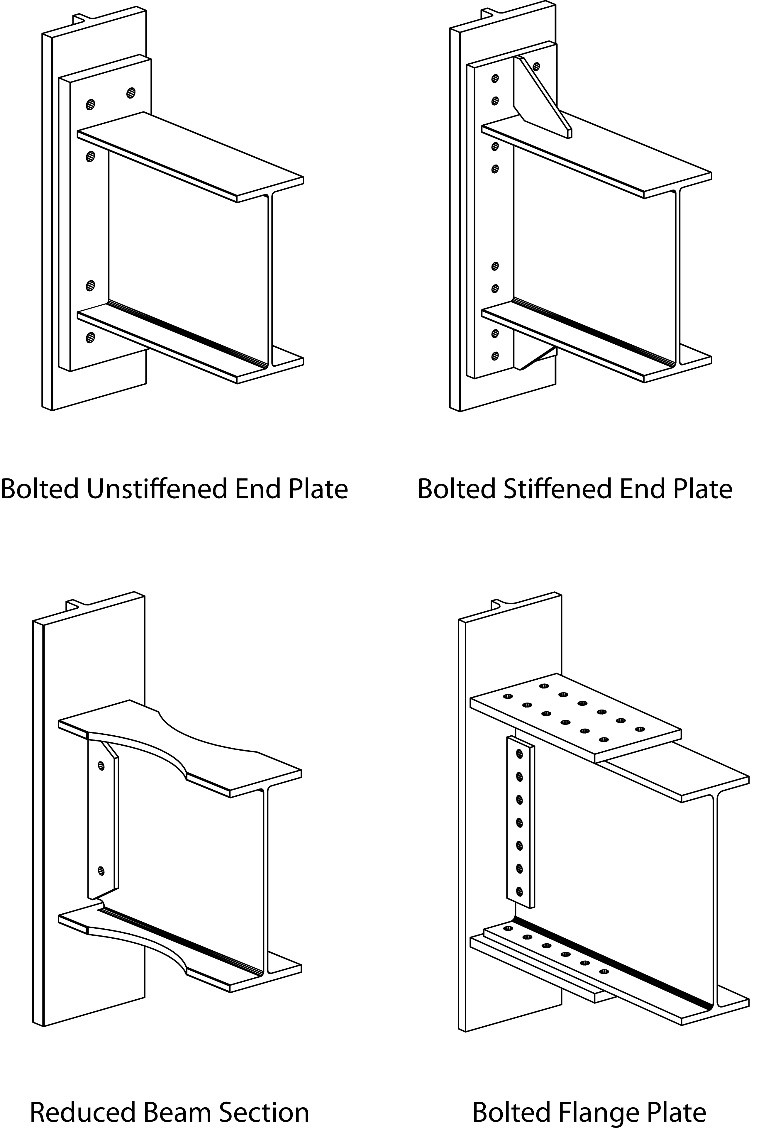 Bolted Unstiffened End Plate

Bolted Stiffened End Plate

Reduced Beam Section

Bolted Flange Plate