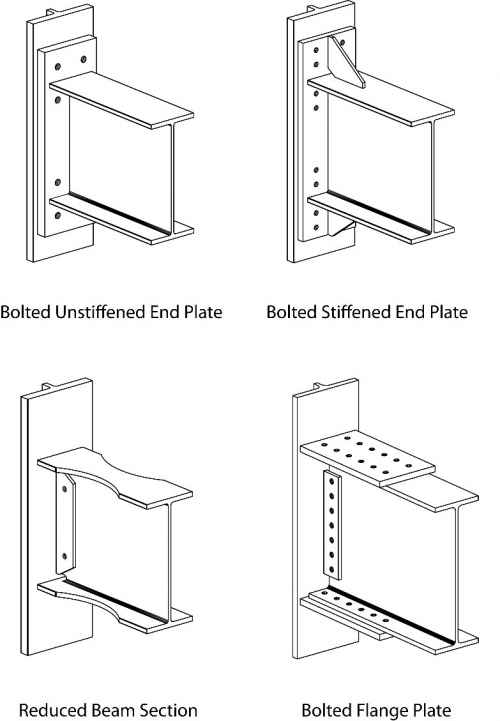 Bolted Unstiffened End Plate

Bolted Stiffened End Plate

Reduced Beam Section

Bolted Flange Plate