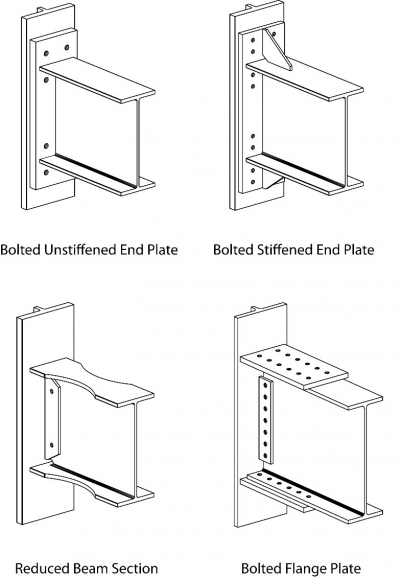 Bolted Unstiffened End Plate

Bolted Stiffened End Plate

Reduced Beam Section

Bolted Flange Plate