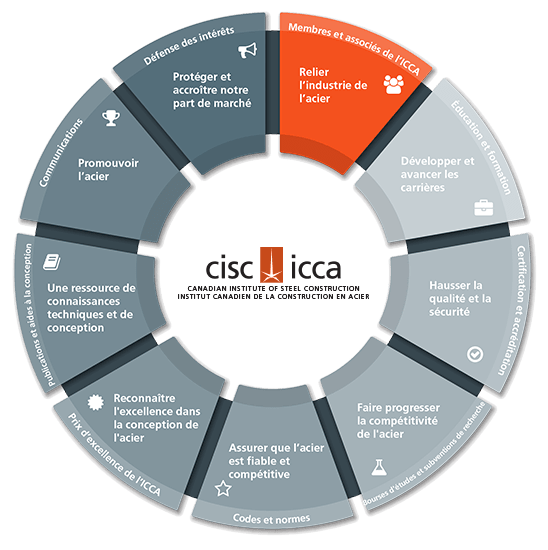 Membres et associés de l'ICCA

Relier l'industrie de l'acier

Éducation et formation

Développer et avancer les carrières

Certification et accréditation

Hausser la qualité et la sécurité

Bourses d'études et subventions de recherche

Faire progresser la compétitivité de l'acier

Codes et normes

Assurer que l'acier est fiable et compétitive

Prix d'excellence de l'ICCA

Reconnaître l'excellence dans la conception de l'acier

Publications et aides à la conception

Une ressource de connaissances techniques et de conception

Communications

Promouvoir l'acier

Défense des intérêts

Protéger et accroître notre part de marché

cisc icca
CANADIAN INSTITUTE OF STEEL CONSTRUCTION
INSTITUT CANADIEN DE LA CONSTRUCTION EN ACIER