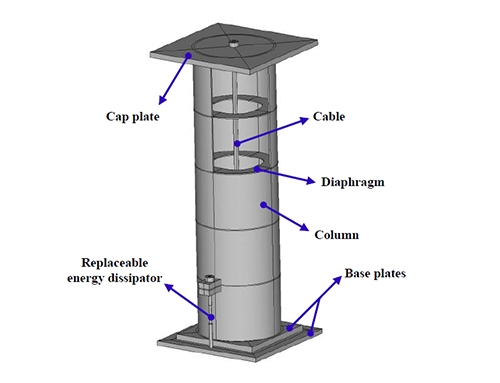 Cap plate

Cable

Diaphragm

Column

Replaceable energy dissipator

Base plates