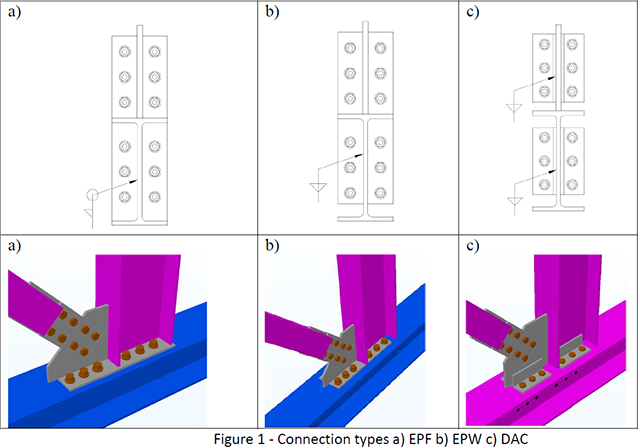 a)

b)

c)

a)

b)

c)

Figure 1 - Connection types a) EPF b) EPW c) DAC