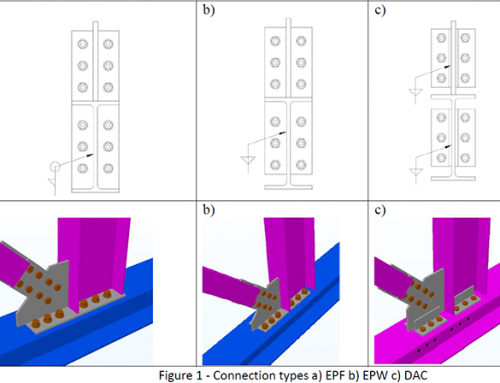 b)

c)

b)

c)

Figure 1 - Connection types a) EPF b) EPW c) DAC