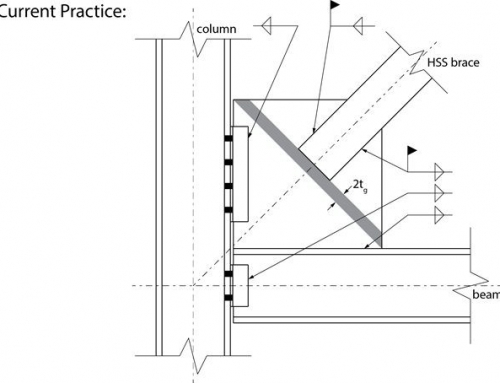 Current Practice:

column

HSS brace

$2t_g$

beam