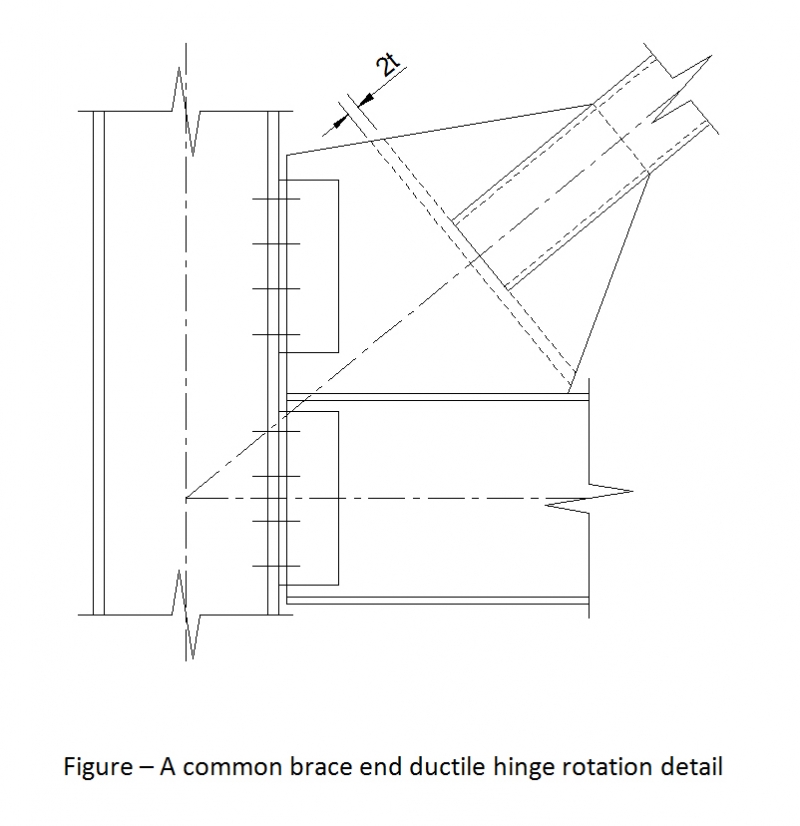 2t

Figure – A common brace end ductile hinge rotation detail