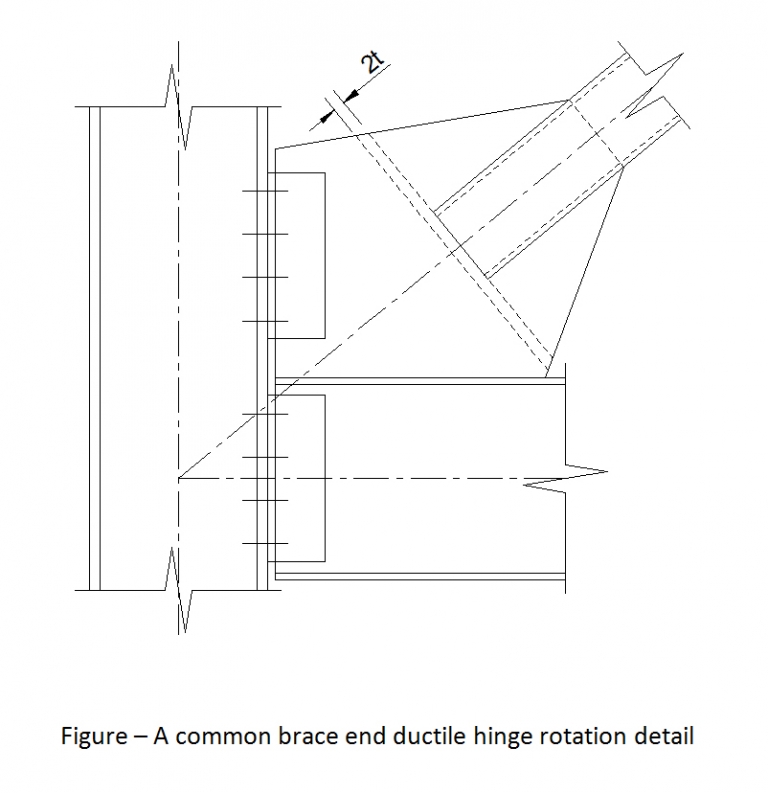 2t

Figure – A common brace end ductile hinge rotation detail